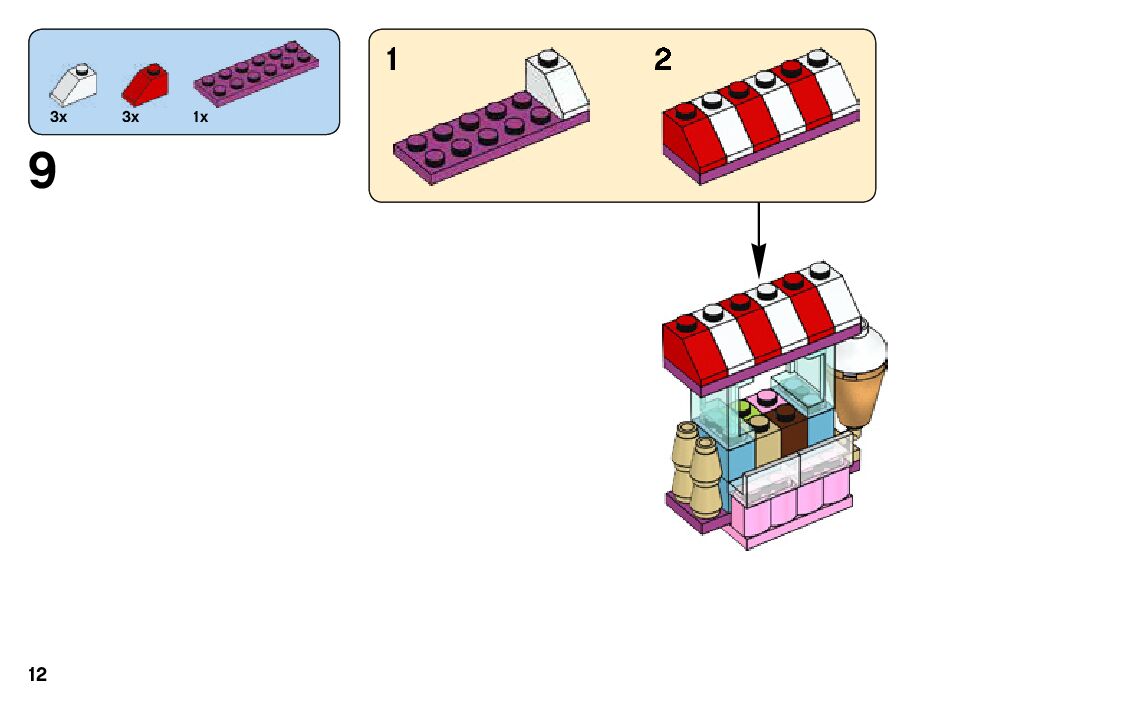 3x
3x
1x

9

1

2

12