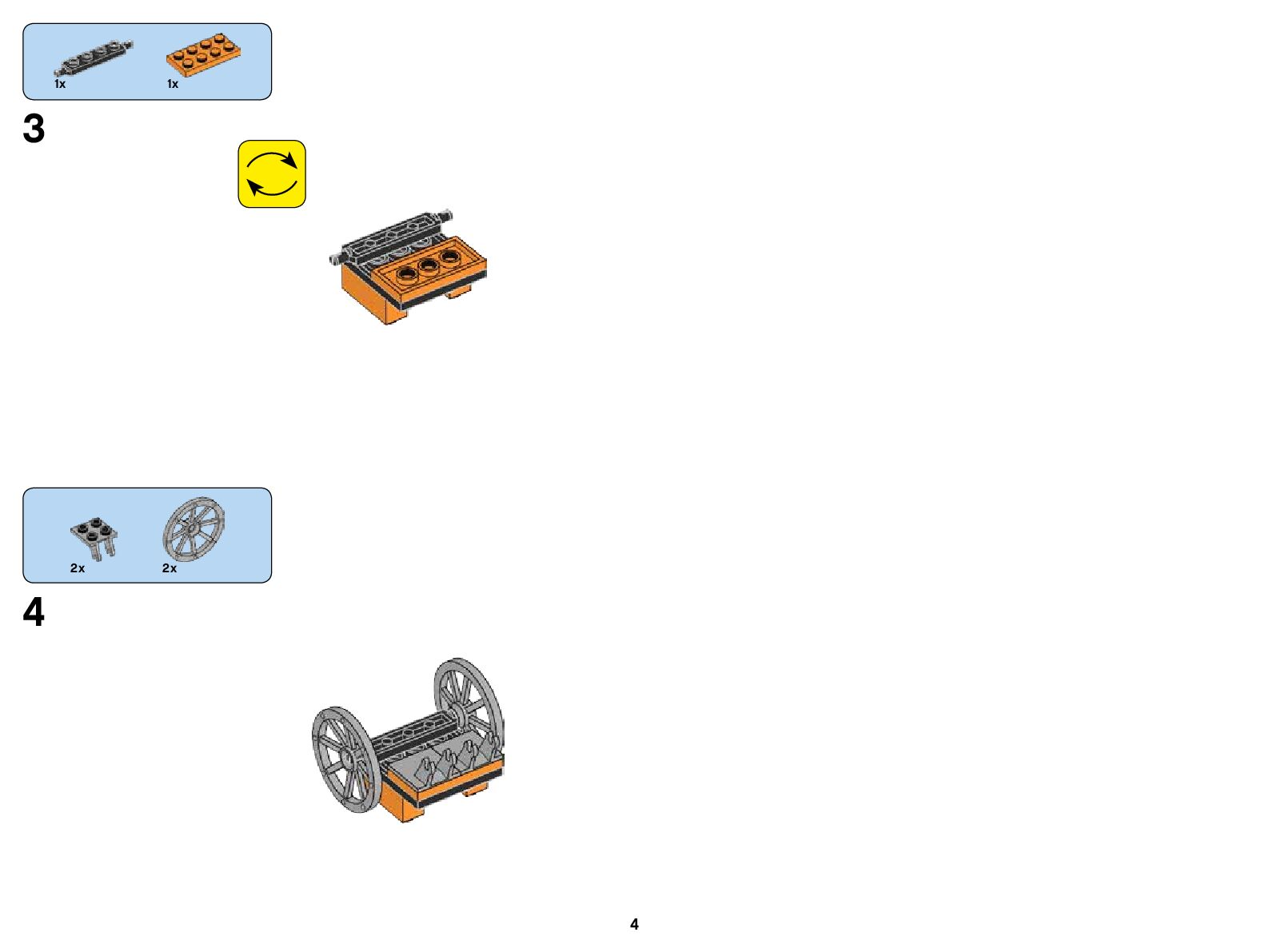 1x 1x

3

2x 2x

4

4