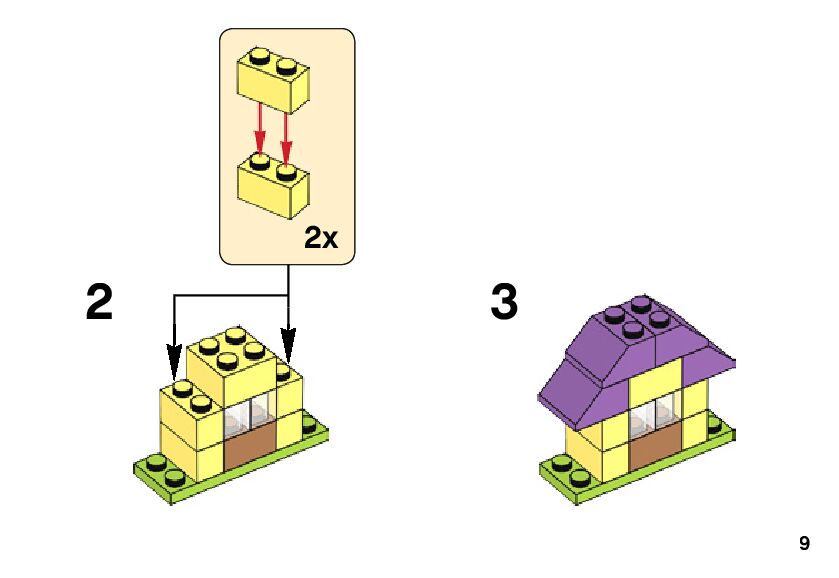 2x

2

3

9