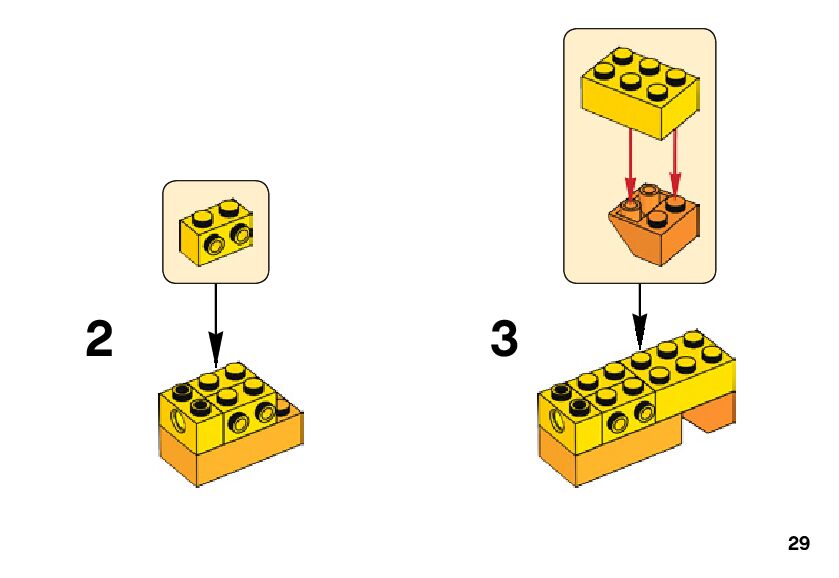 2

3

29