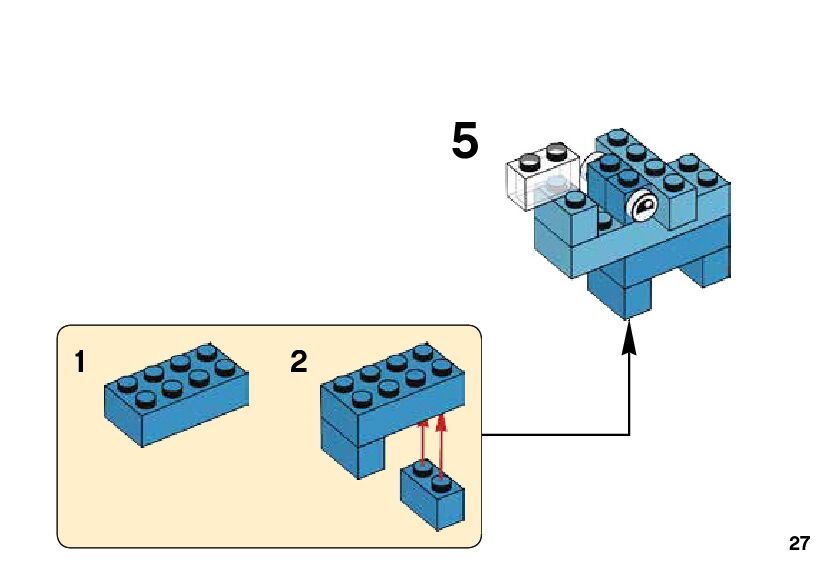 5

1

2

27