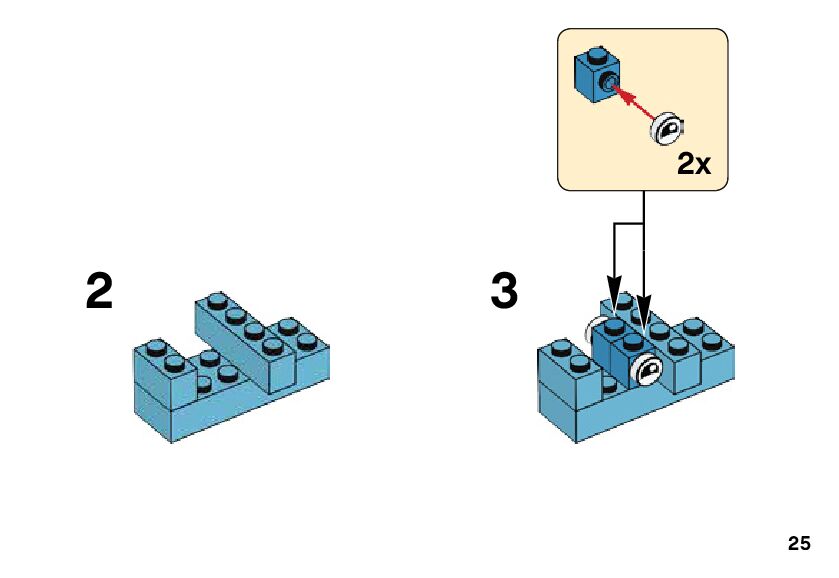 2x

2

3

25