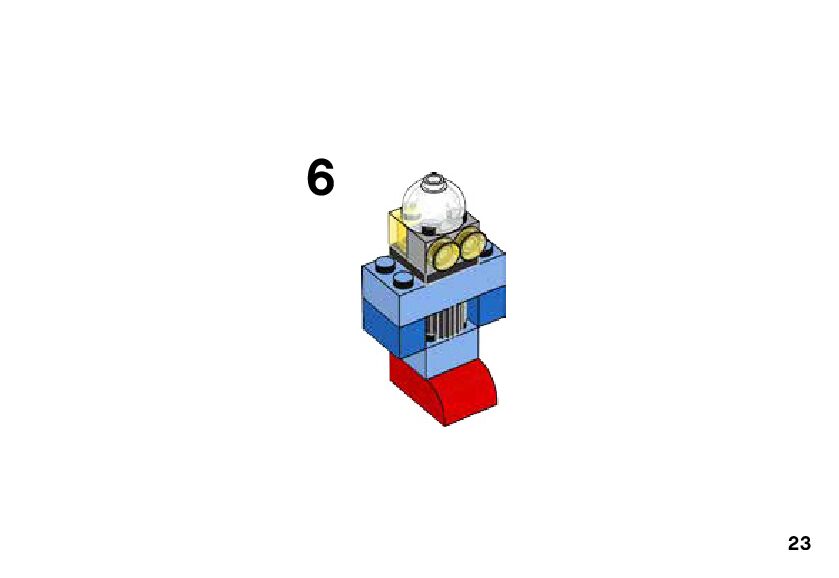 6

23