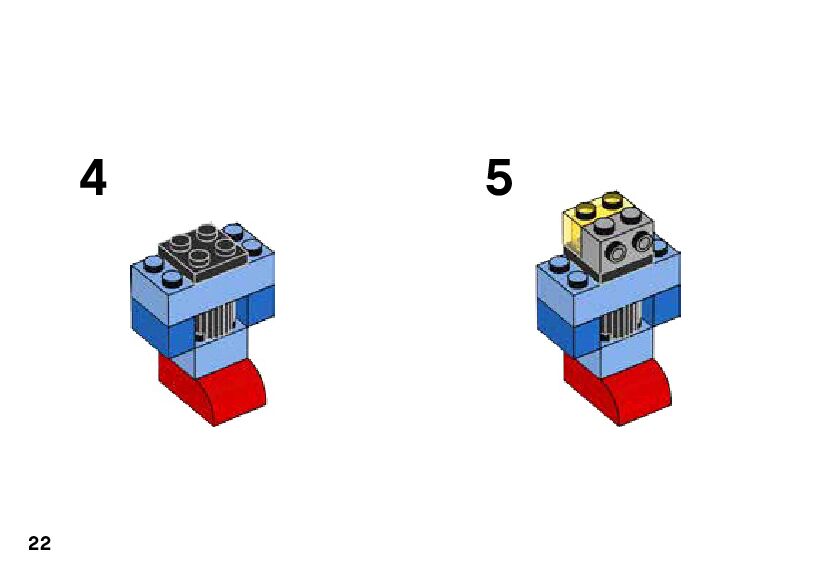 4

5

22