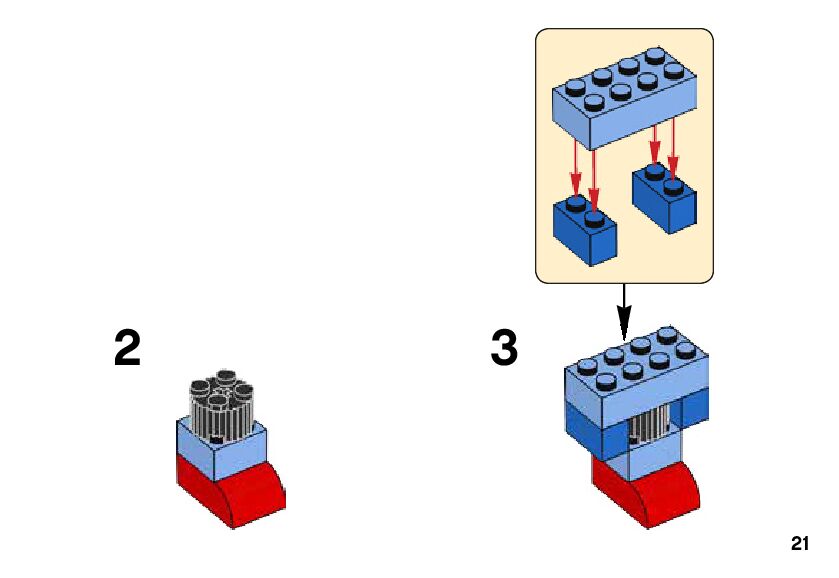 2

3

21