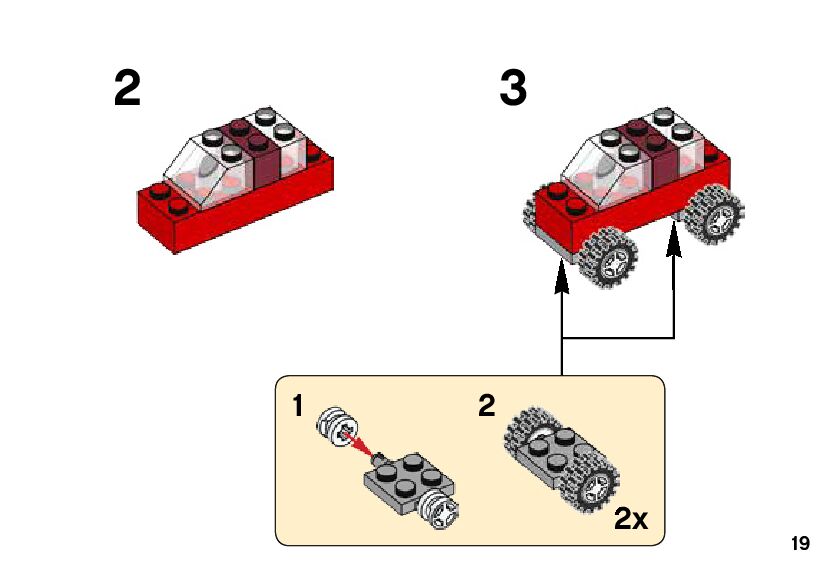 2

3

1

2

2x

19