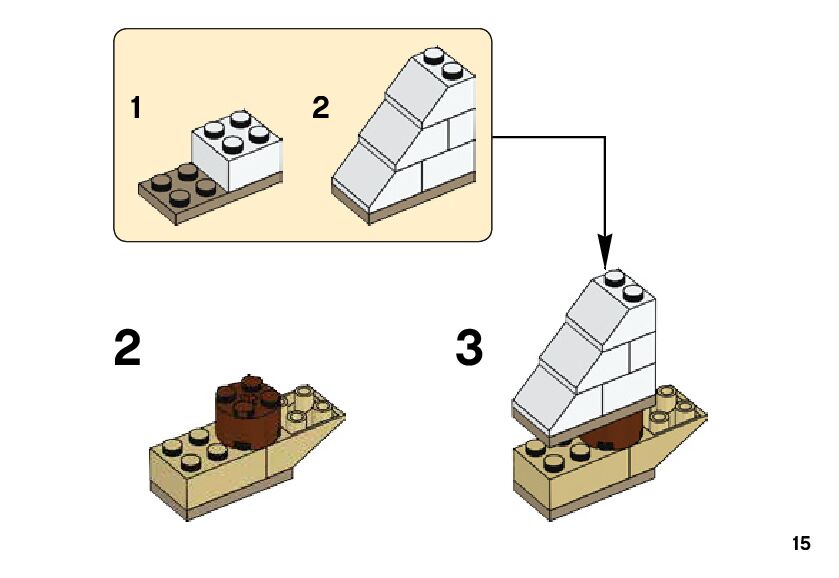 1
2
2
3
15