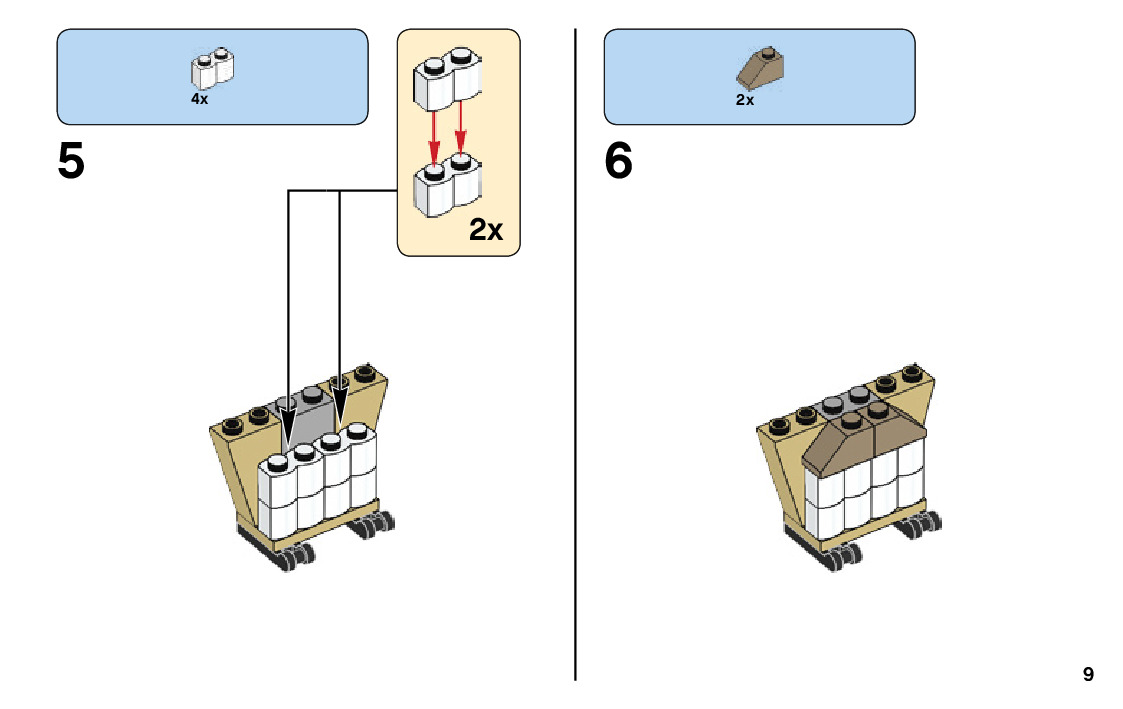 4x

5

2x

2x

6

9