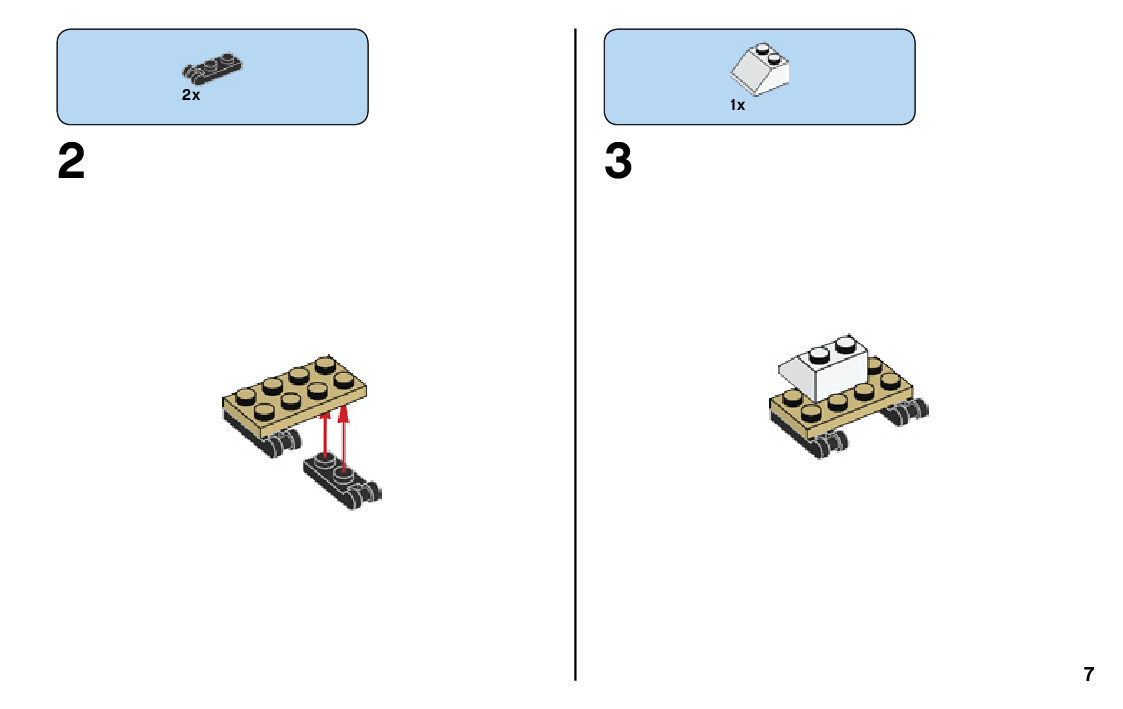 2x

2

1x

3

7