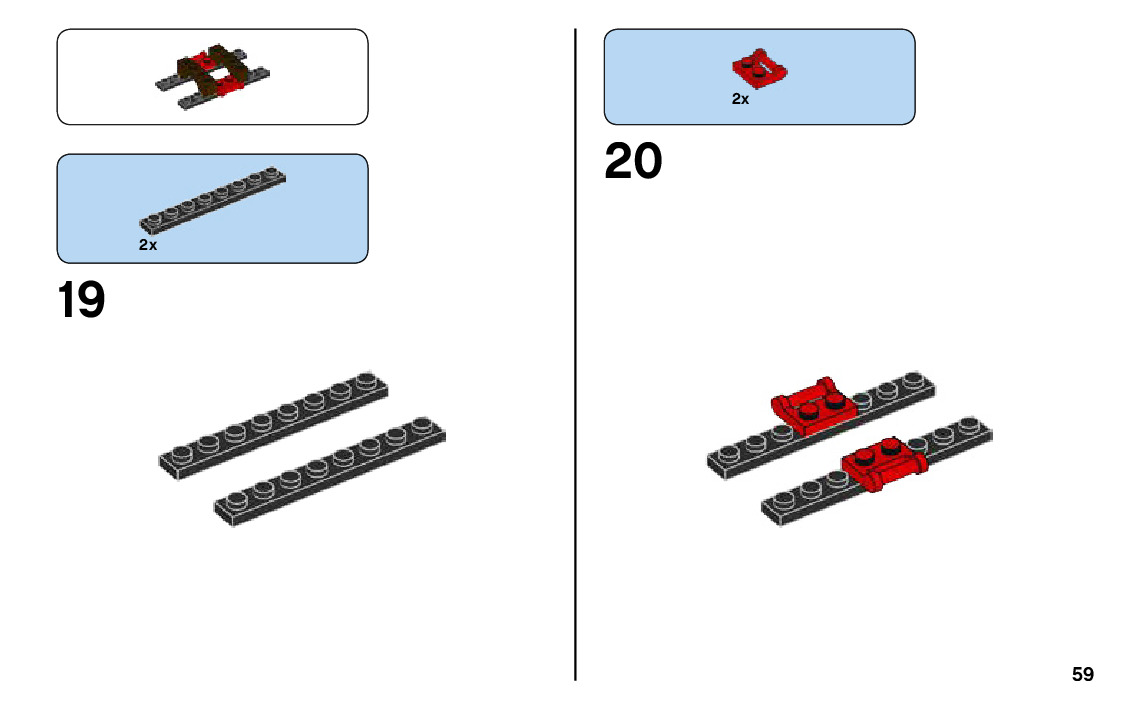 2x

19

2x

20

59