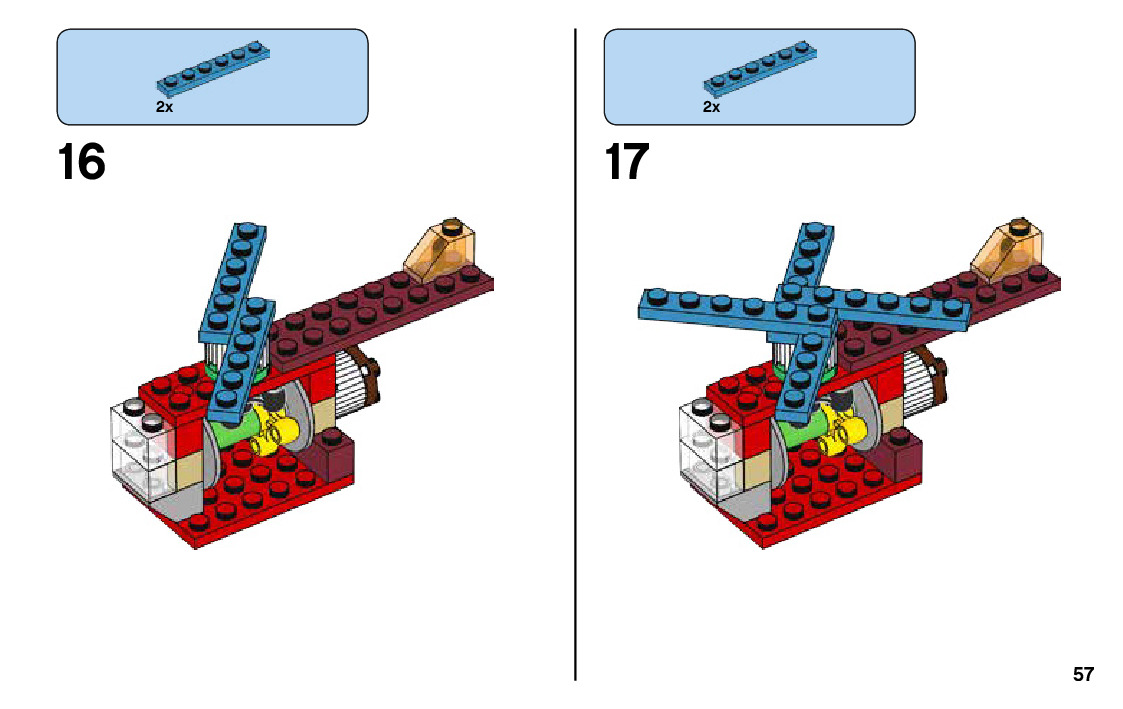 2x

16

2x

17

57