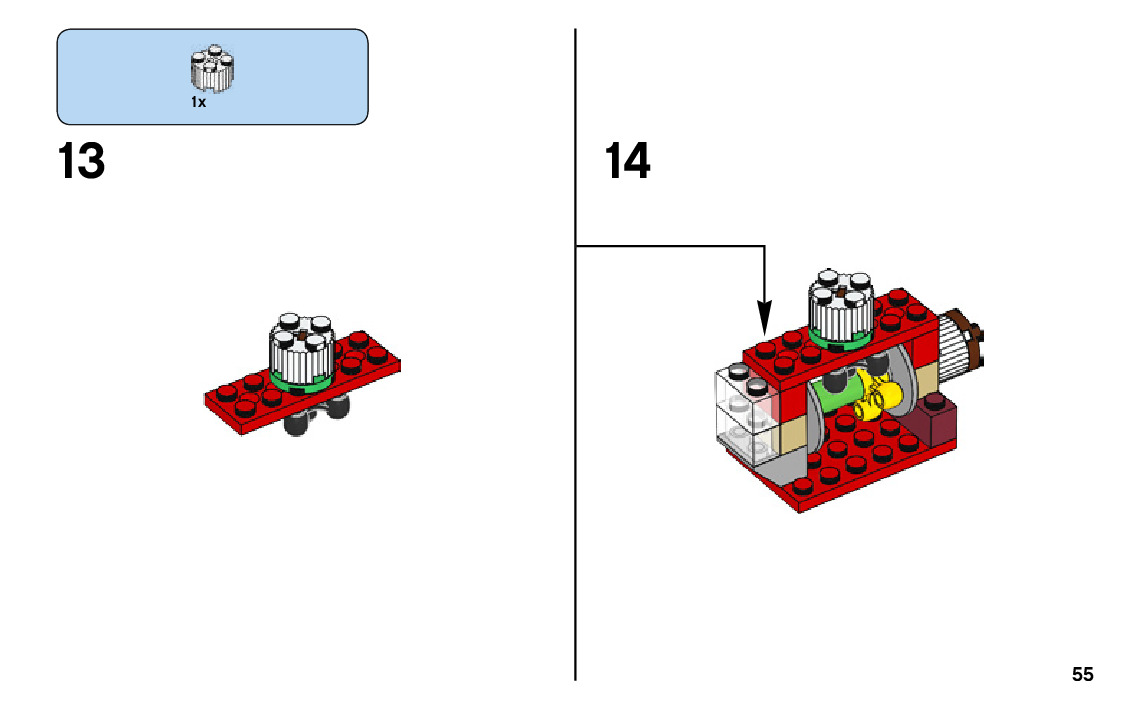 1x

13

14

55