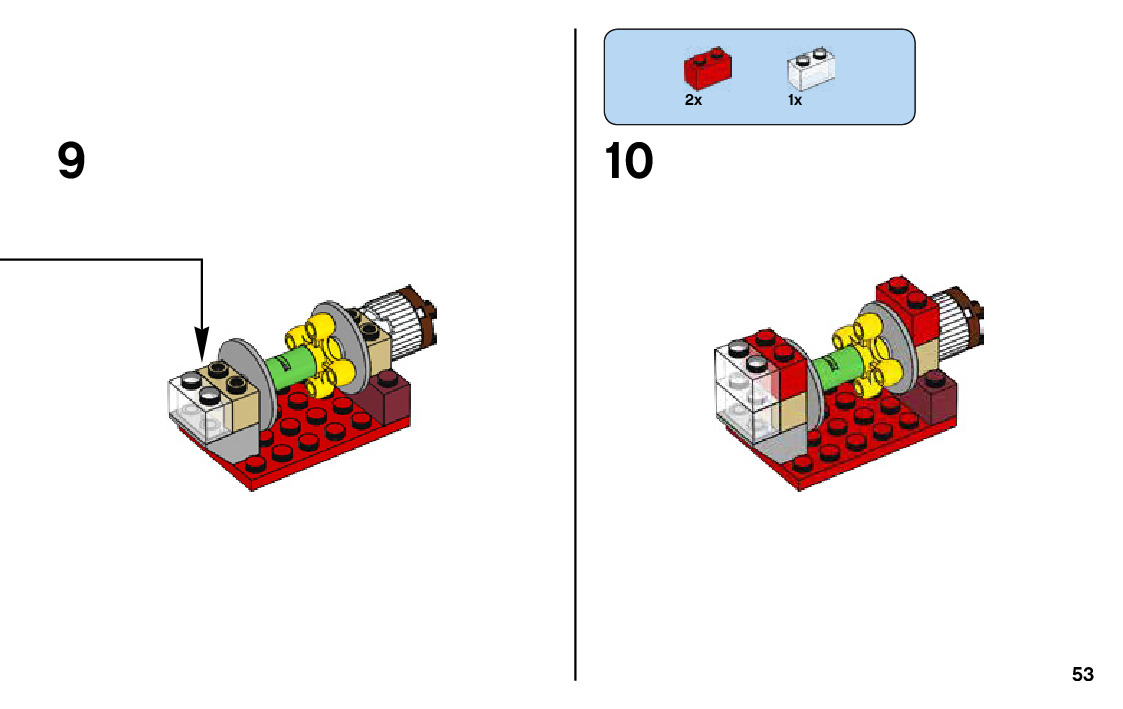 9

2x 1x

10

53