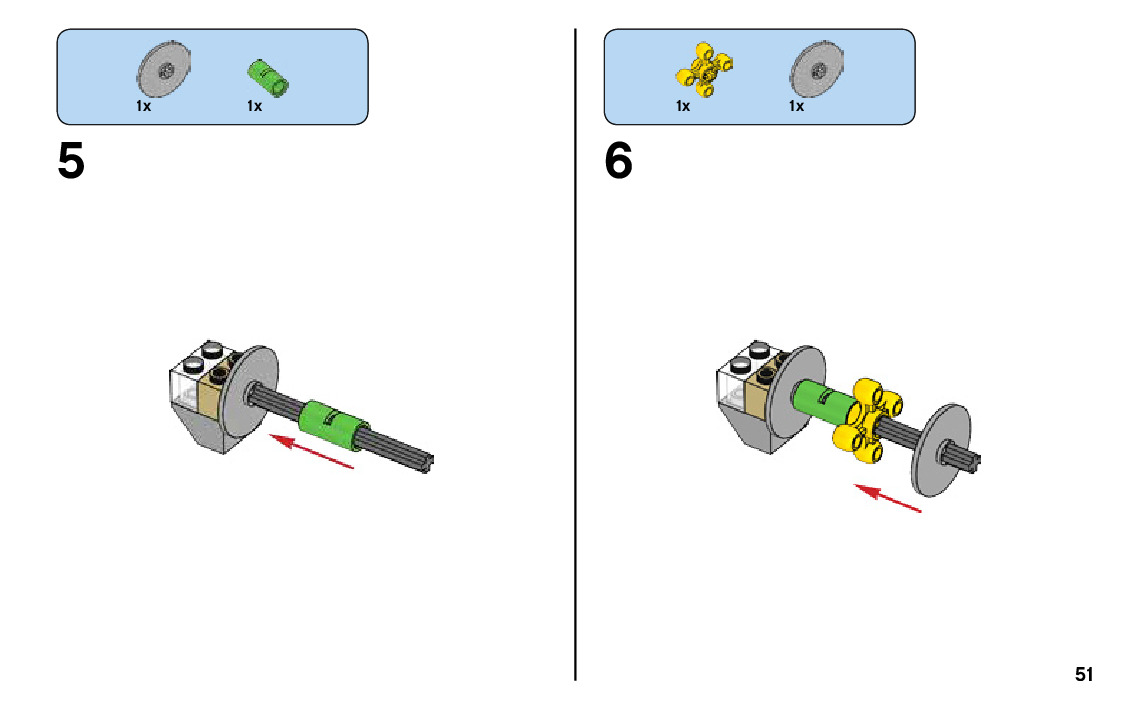 1x 1x

5

1x 1x

6

51