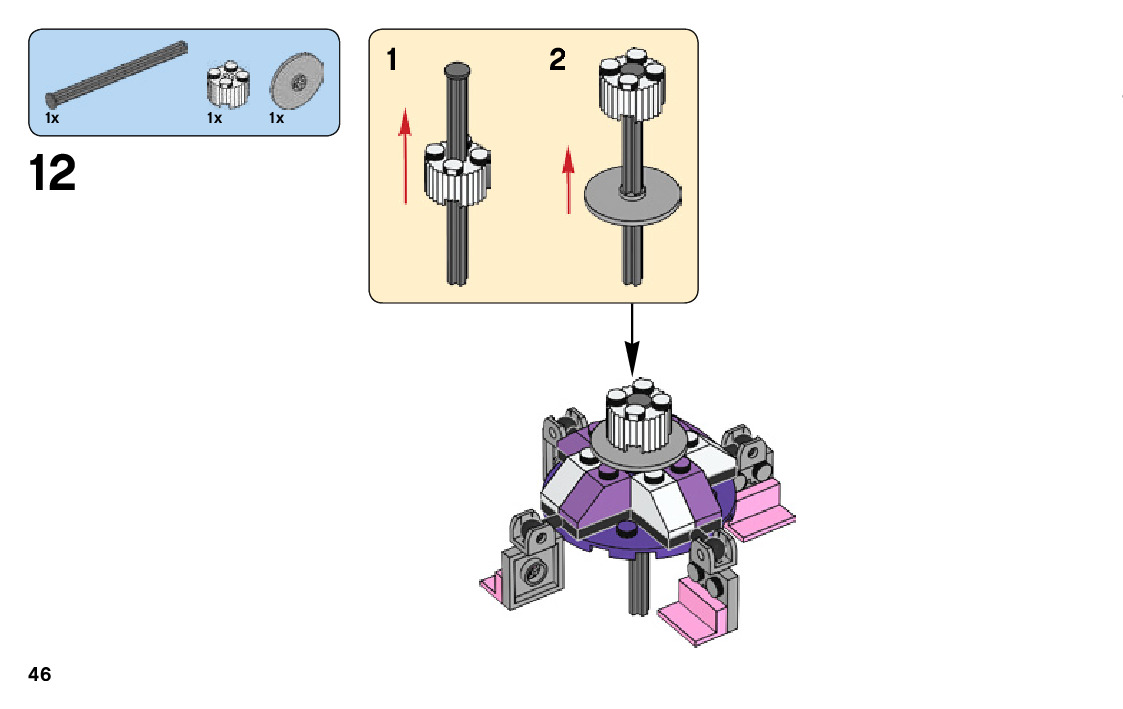 1x 1x 1x

12

1

2

46