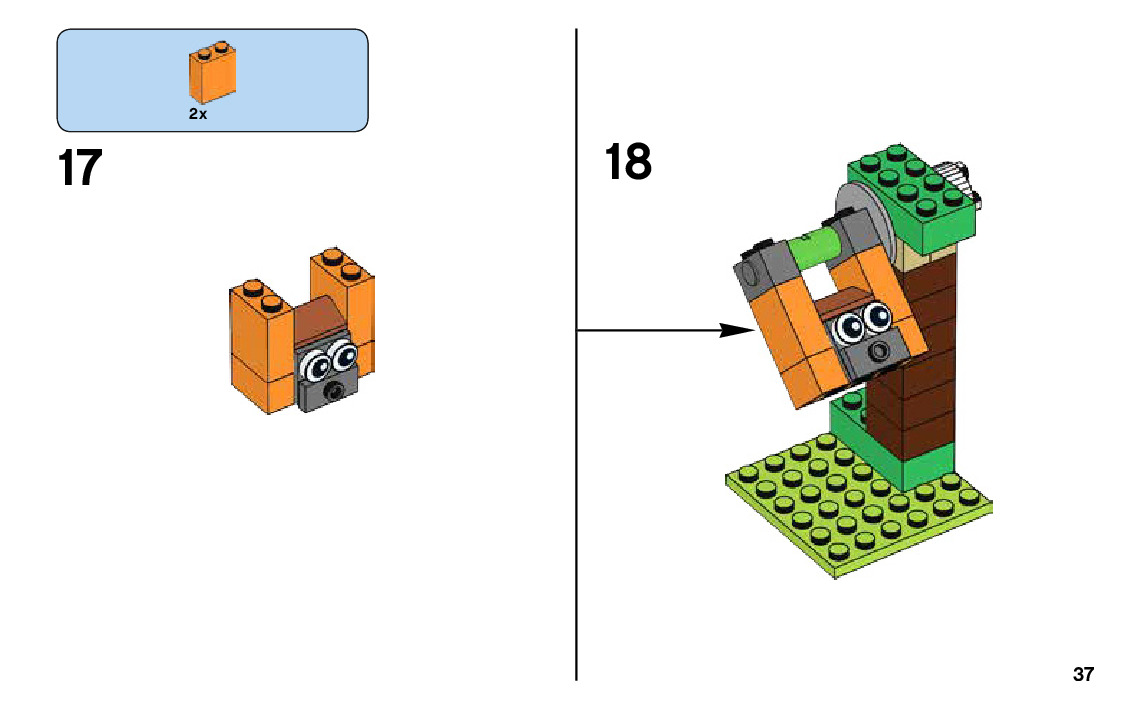 2x

17

18

37