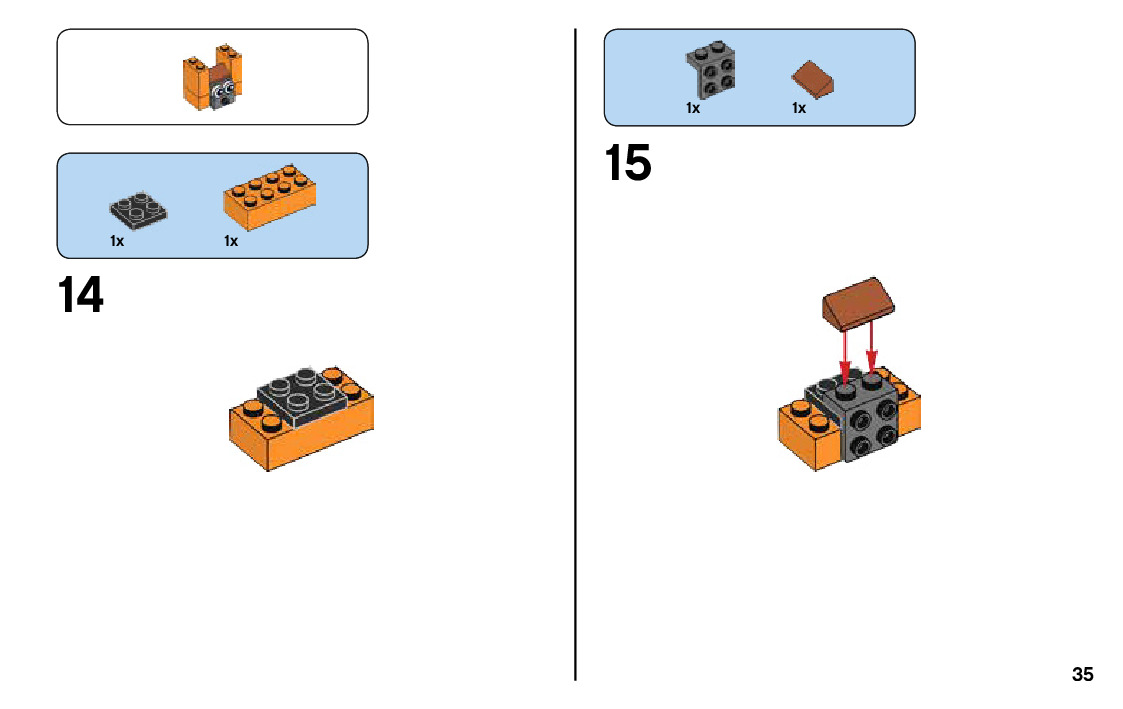 1x 1x

14

1x 1x

15

35