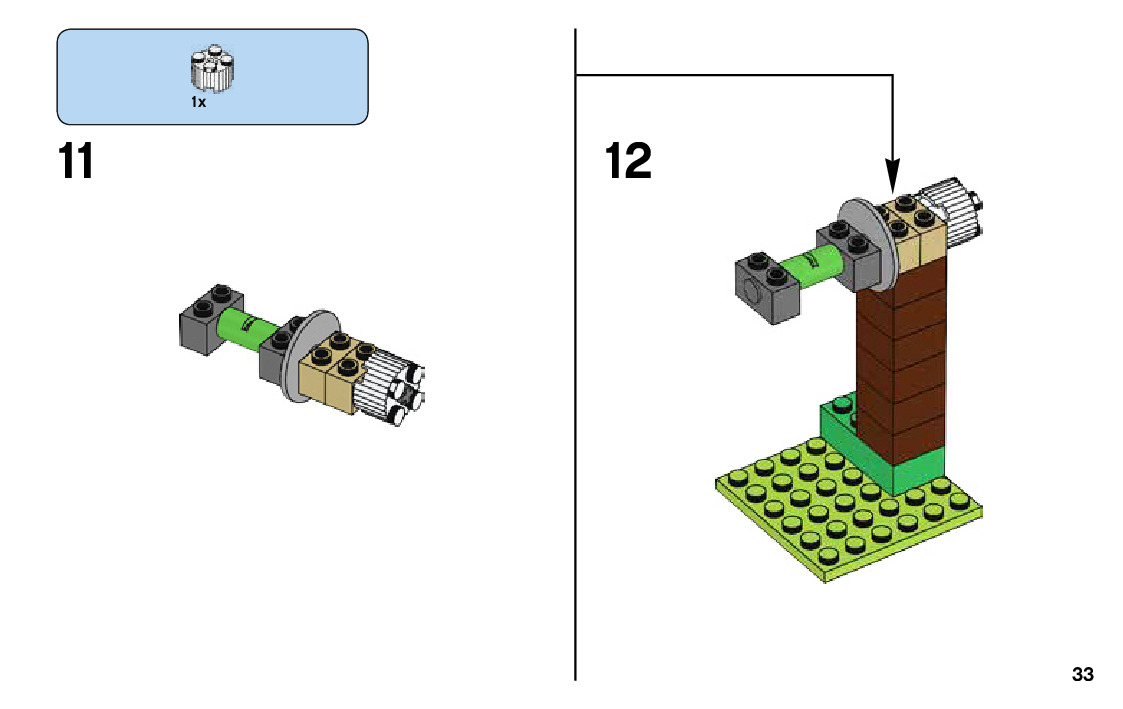 1x

11

12

33