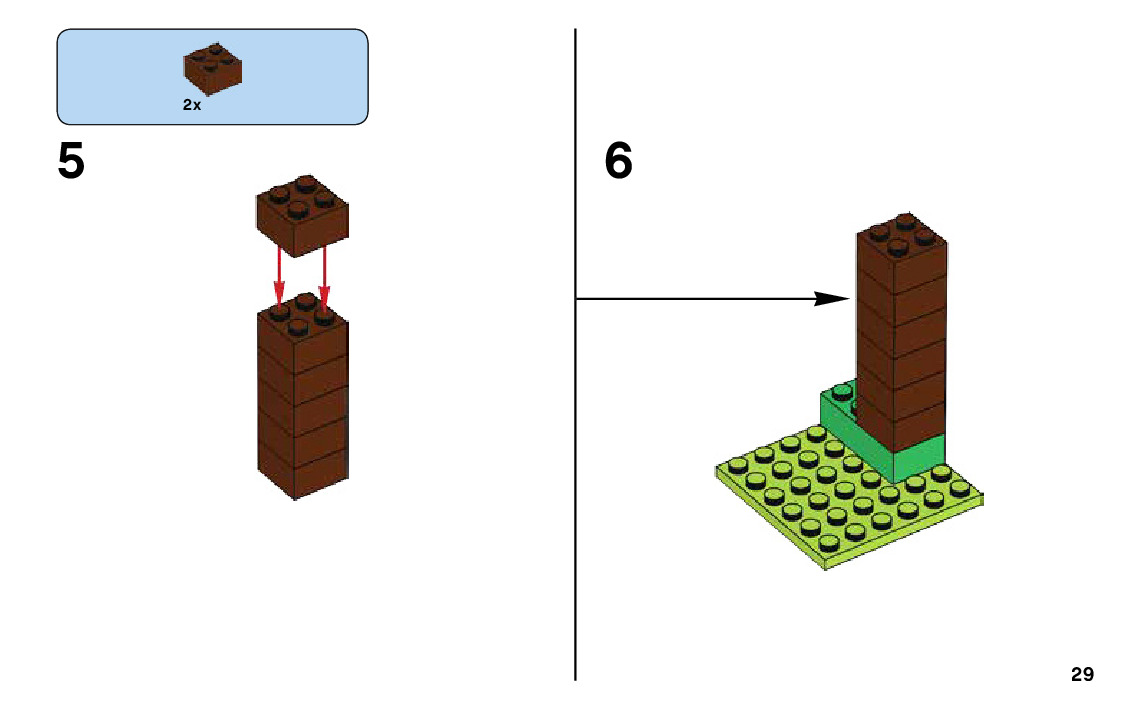 2x

5

6

29