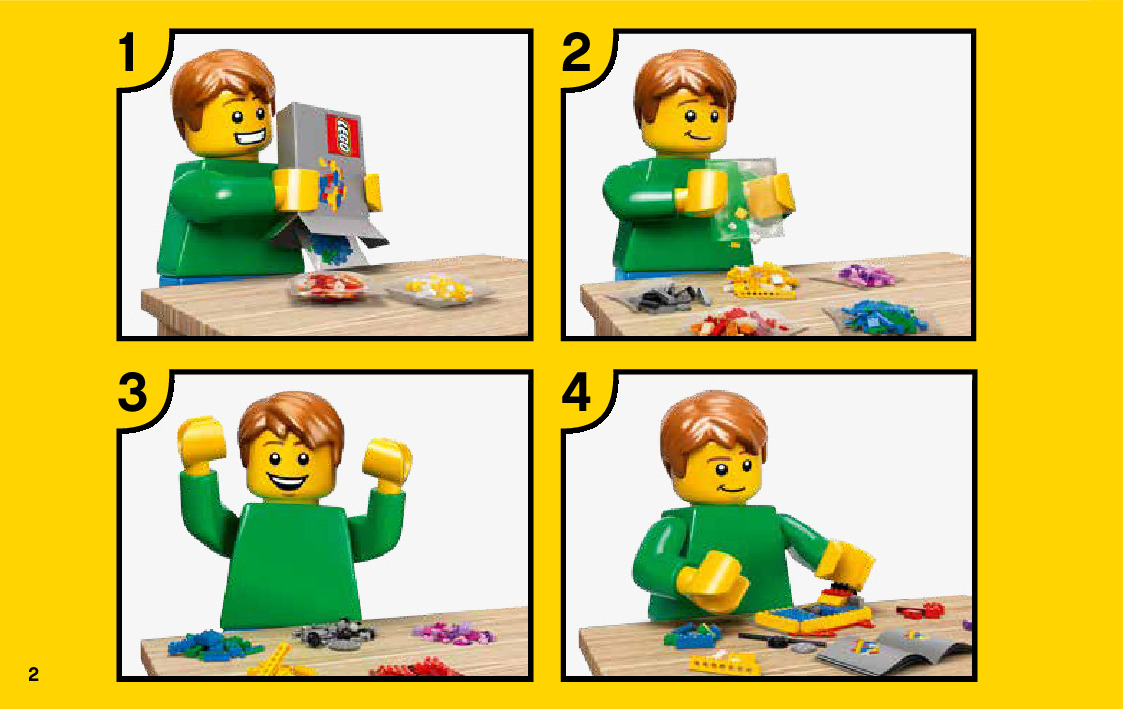 1

LEGO

2

3

4

2