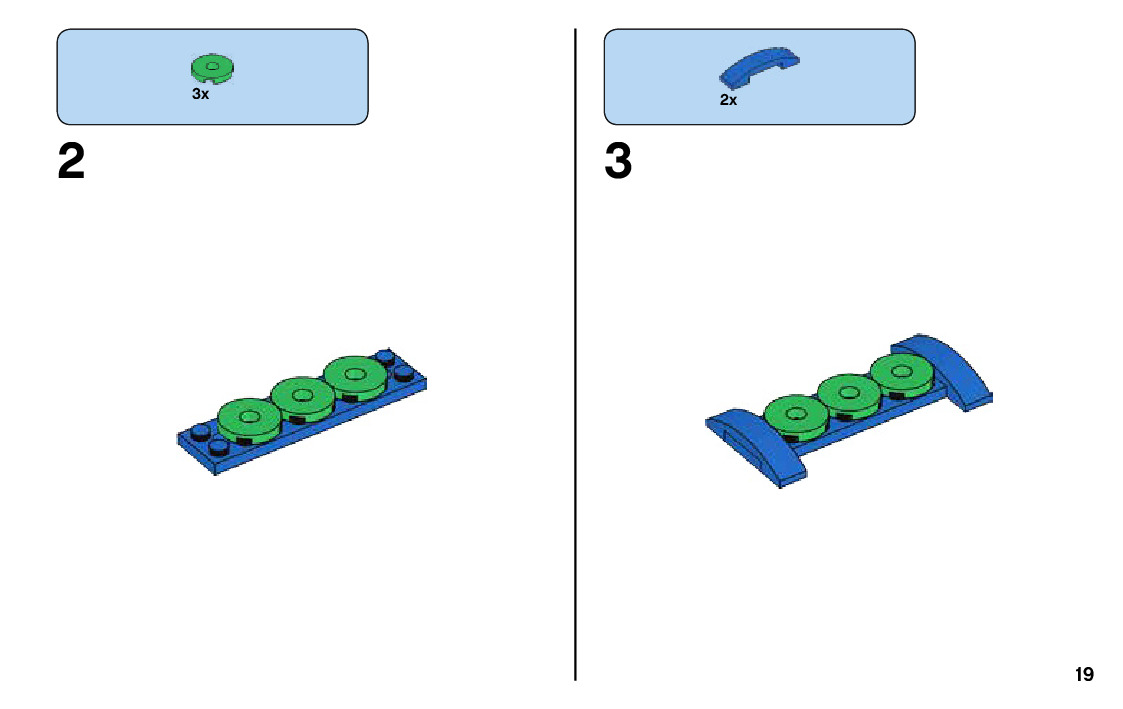 3x

2

2x

3

19