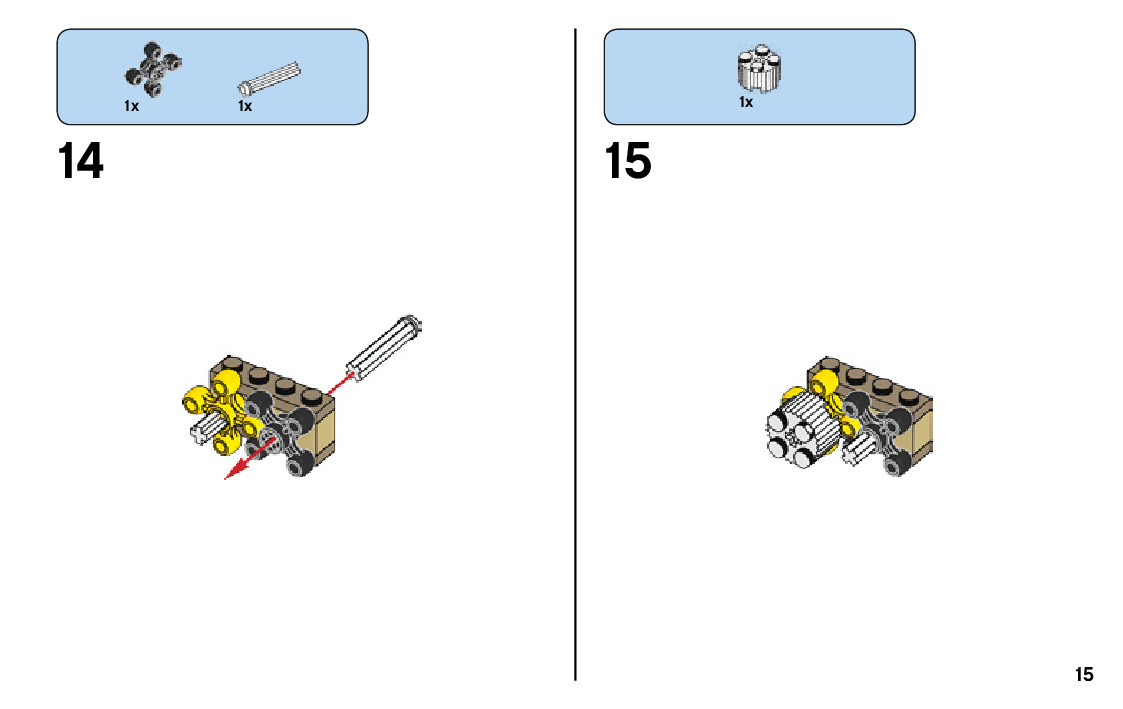 1x 1x

14

1x

15

15