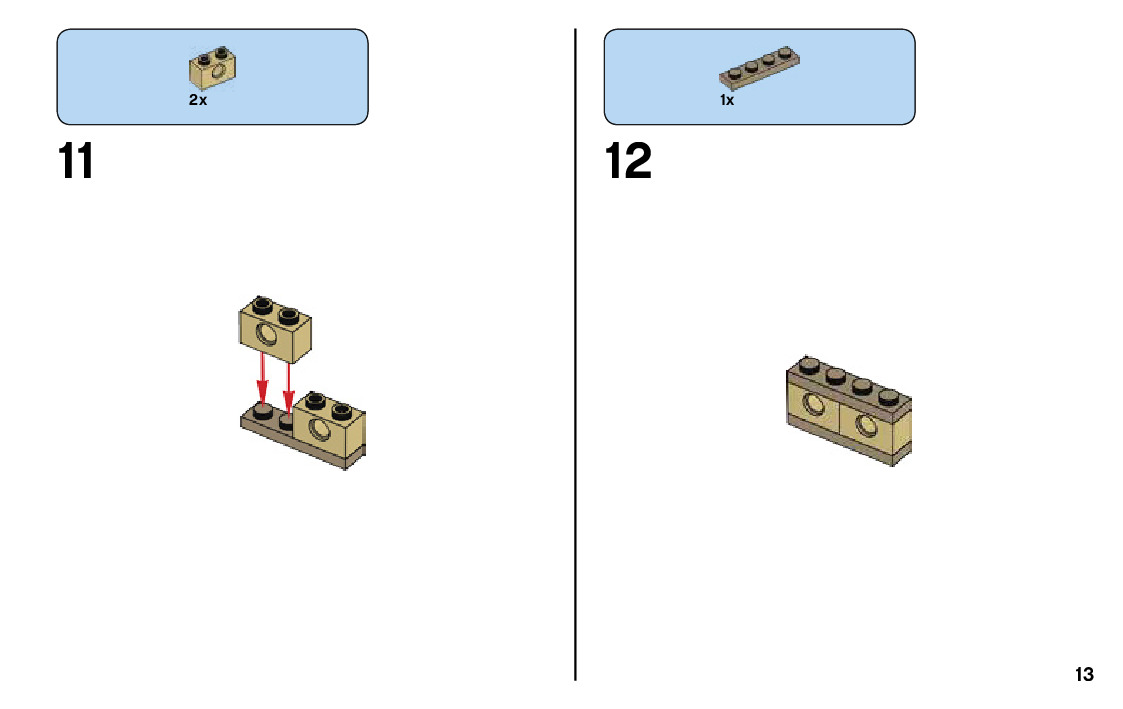 2x

11

1x

12

13