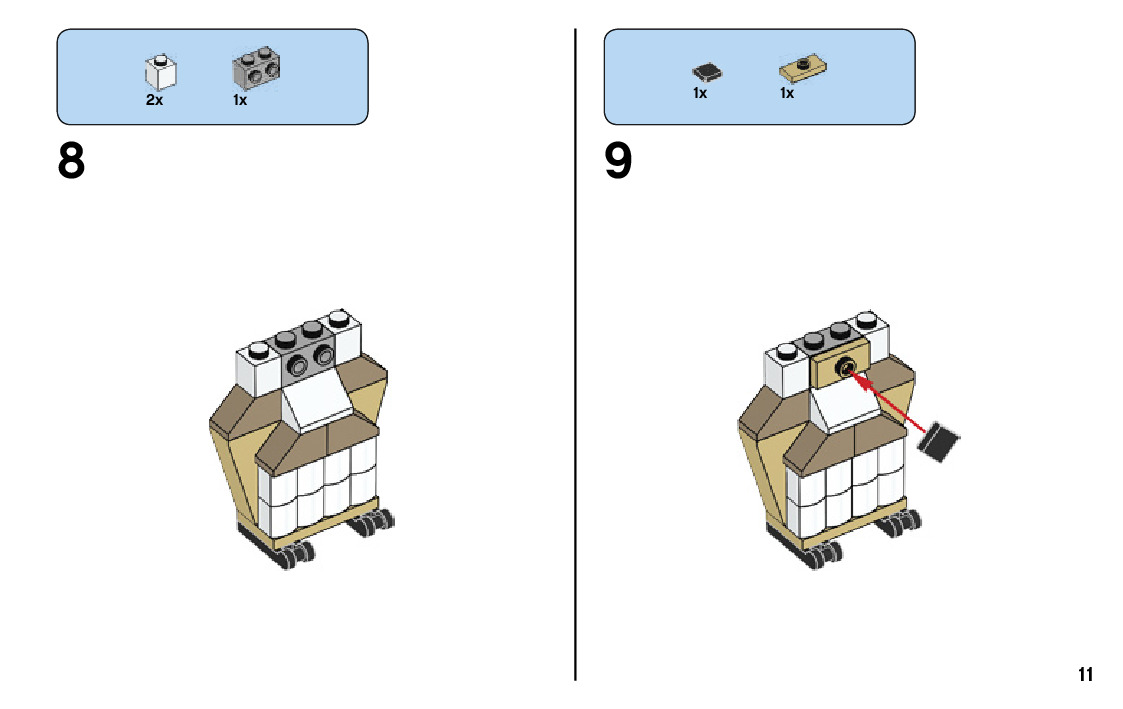 2x 1x

8

1x 1x

9

11