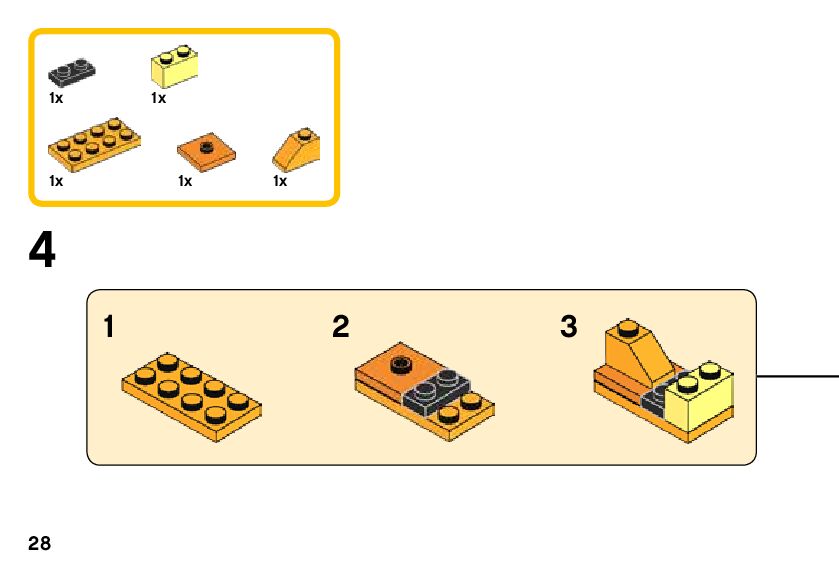 1x
1x
1x
1x
1x

4

1
2
3

28