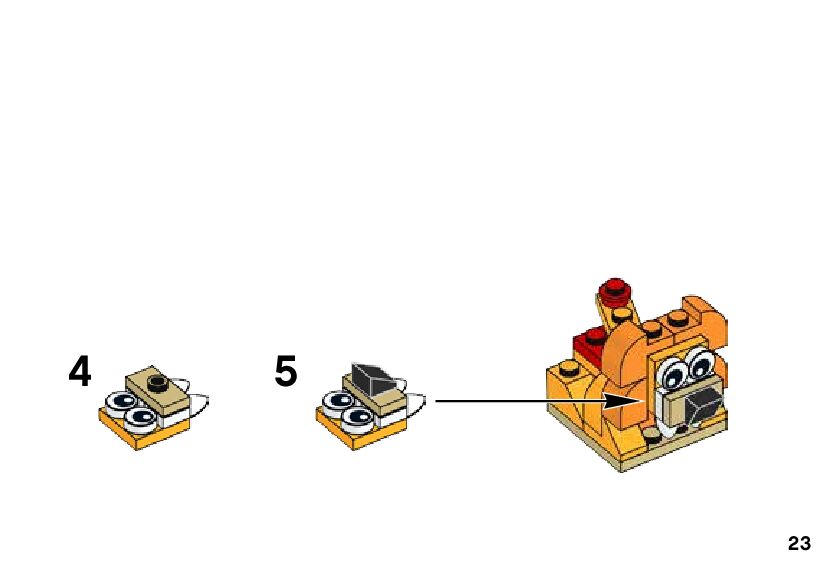 4

5

23