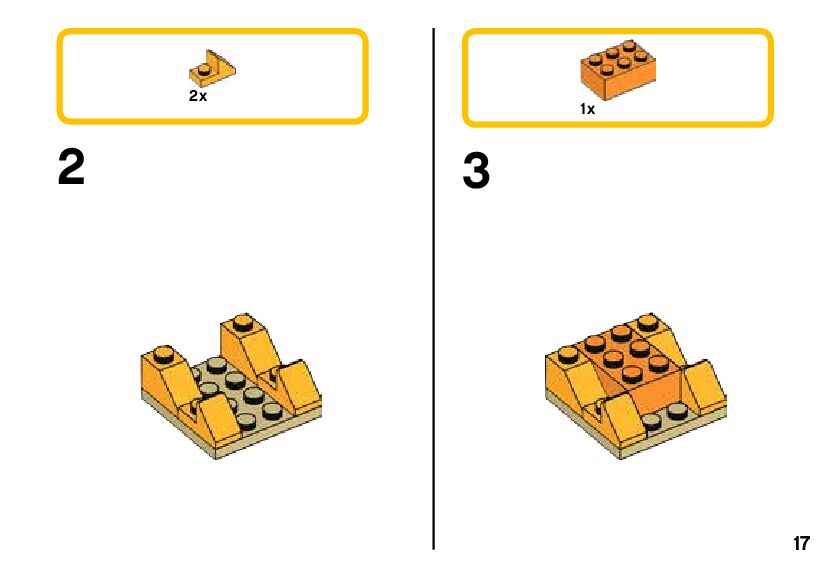 2x

2

1x

3

17