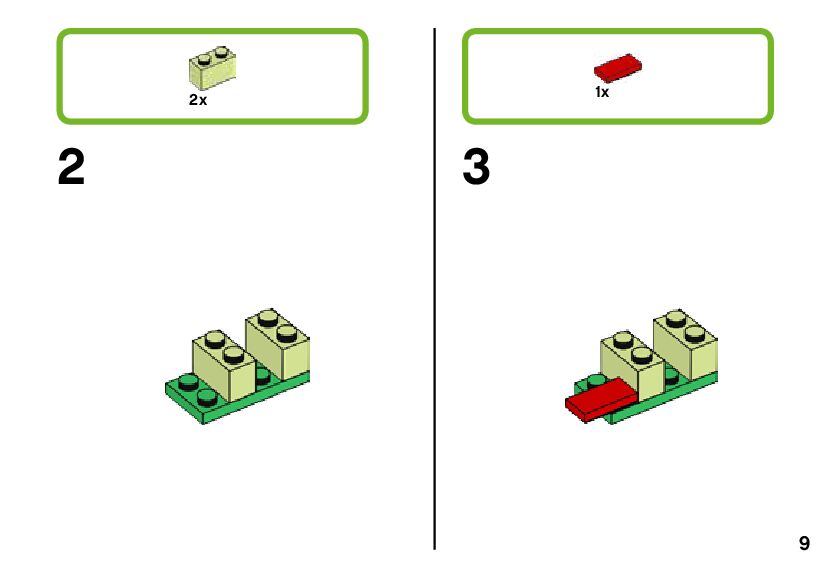 2x

2

1x

3

9