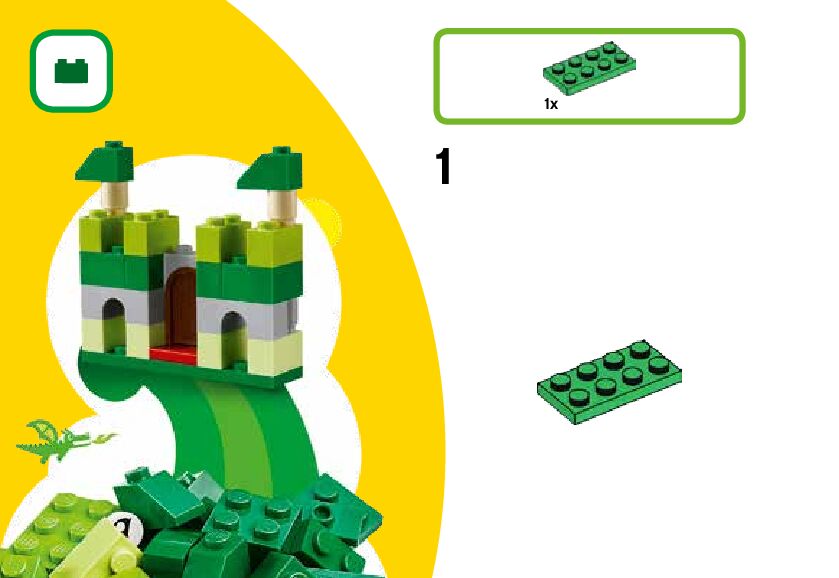 1x

1