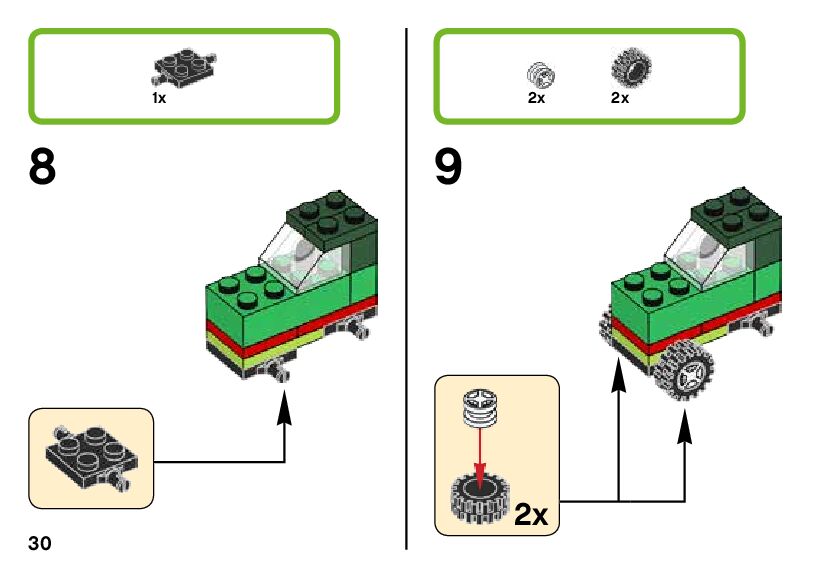 1x

8

30

2x 2x

9

2x