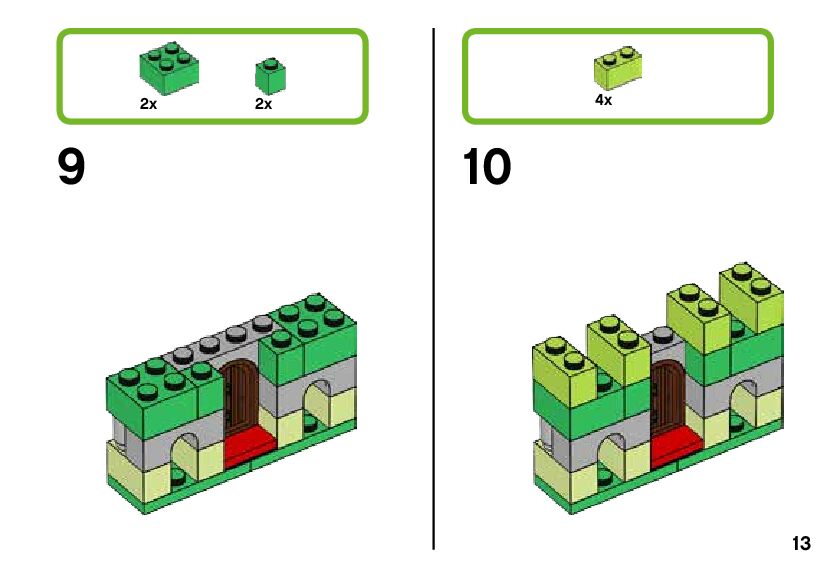 2x 2x

9

4x

10

13