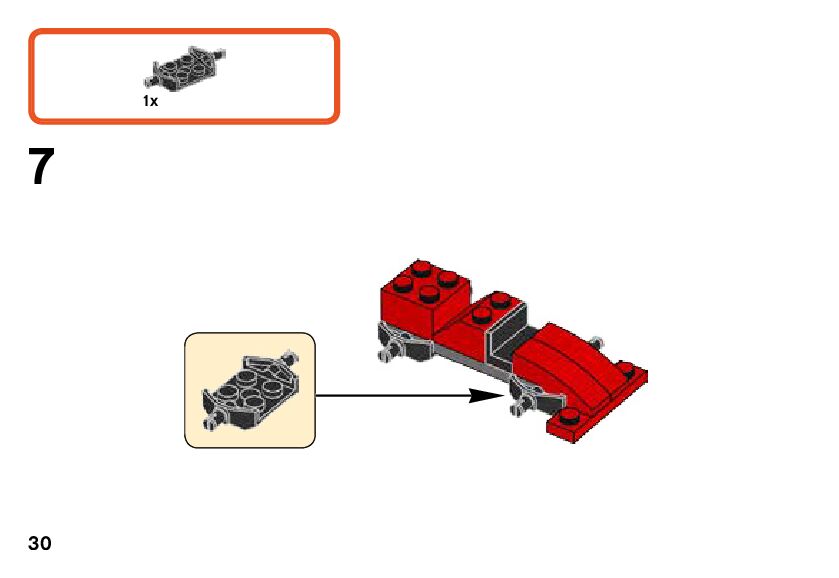 1x

7

30