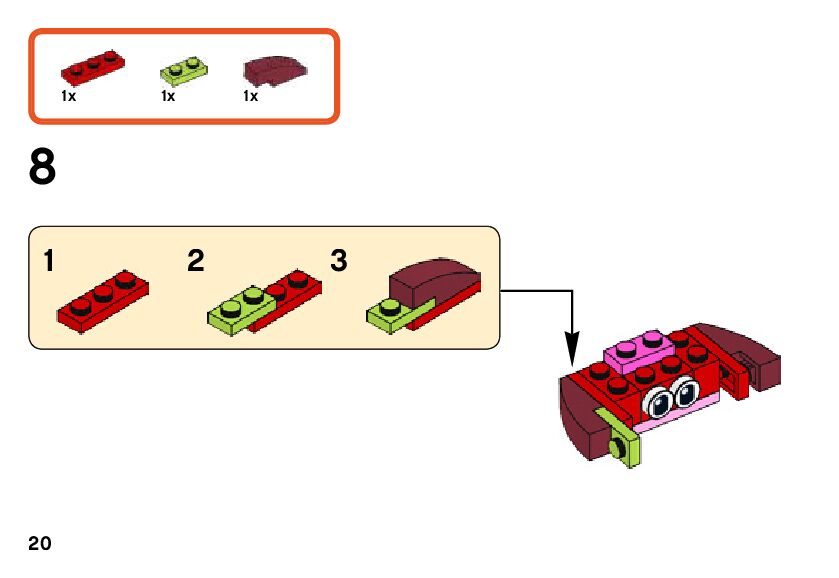 1x 1x 1x

8

1 2 3

20