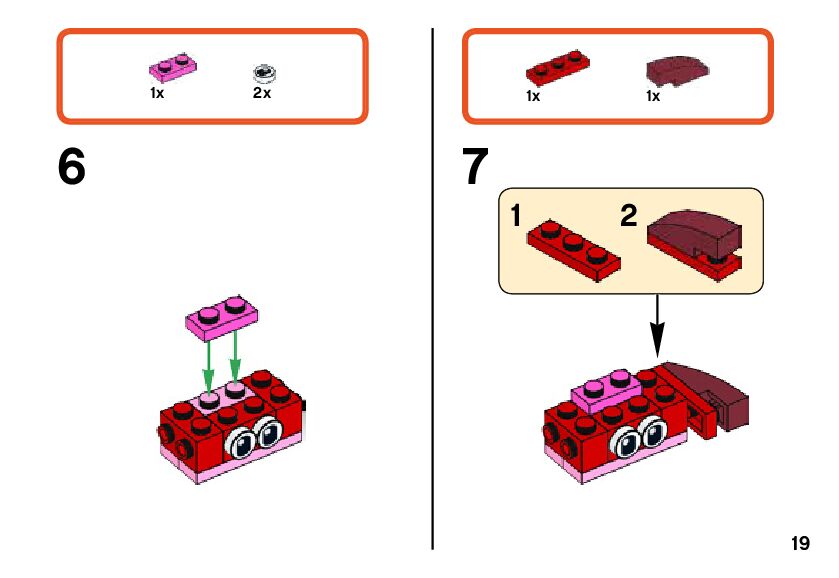 1x 2x

6

1x 1x

7

1 2

19