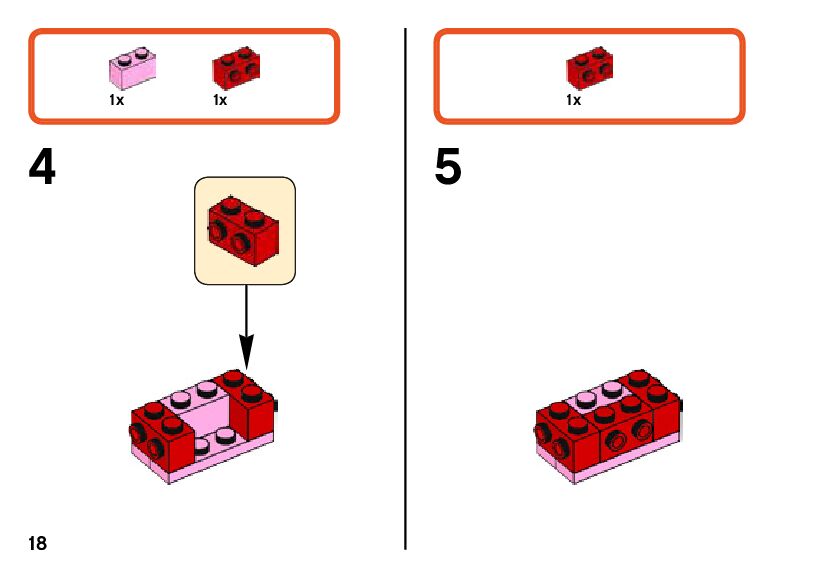 1x
1x

4

18

1x

5