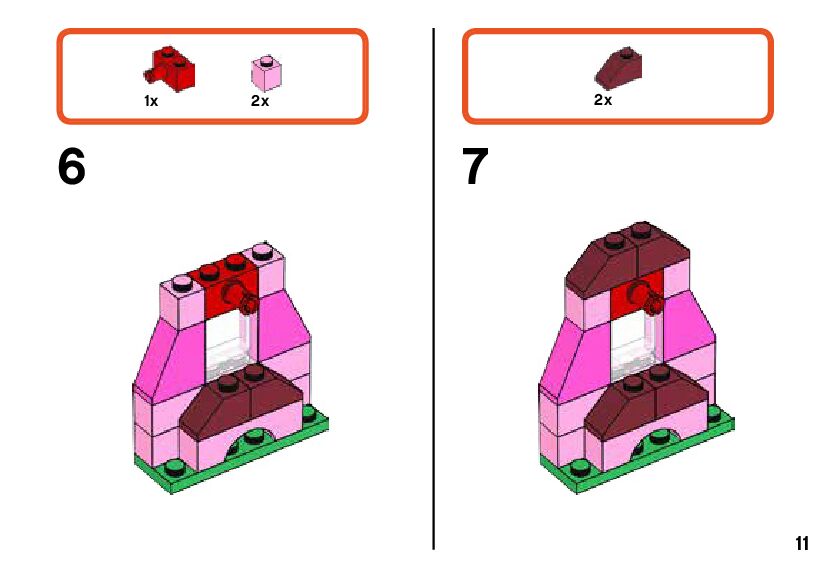 1x 2x

6

2x

7

11