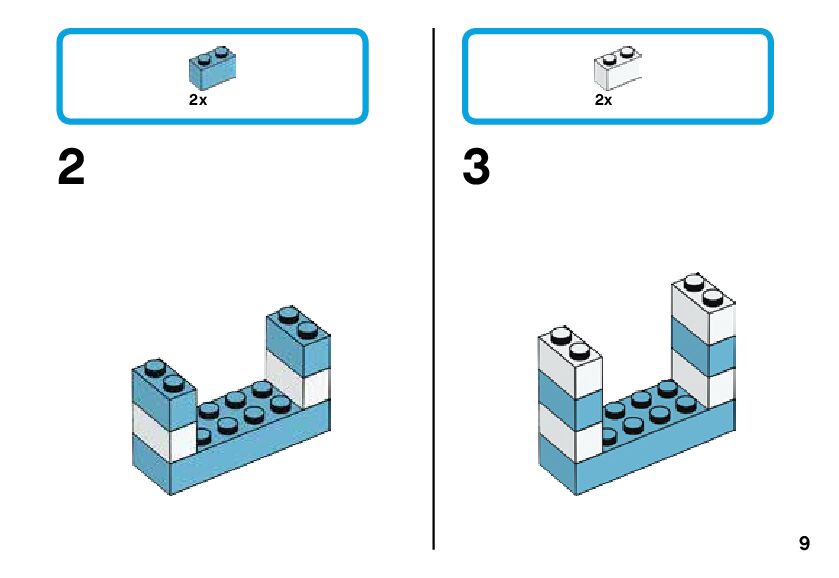 2x

2

2x

3

9