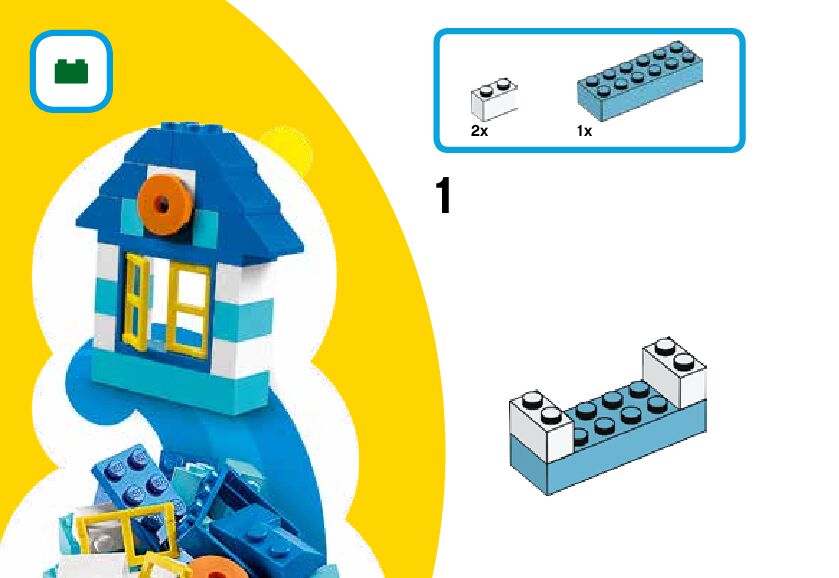 2x
1x
1