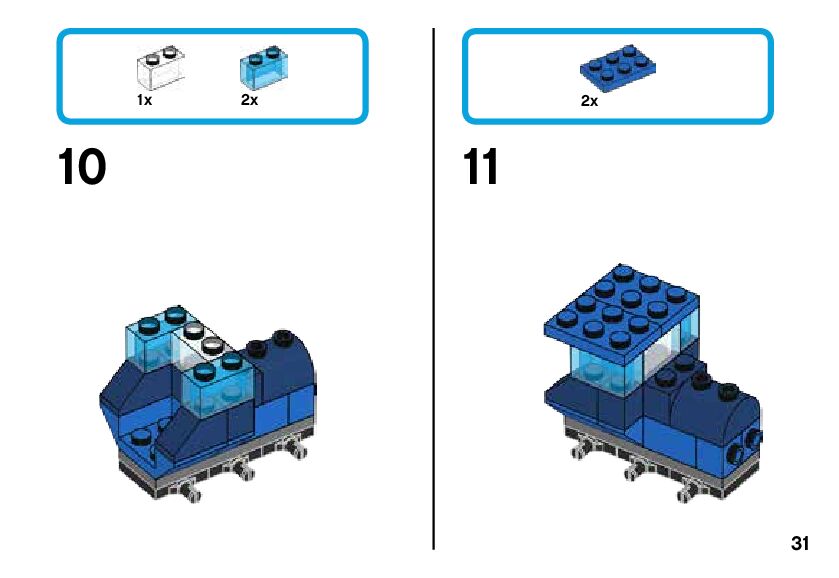 1x 2x

10

2x

11

31