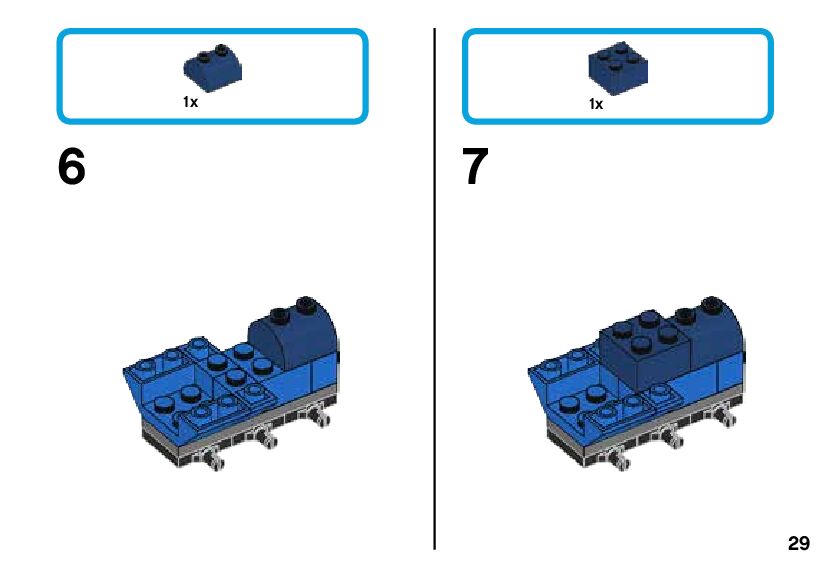 1x

6

1x

7

29