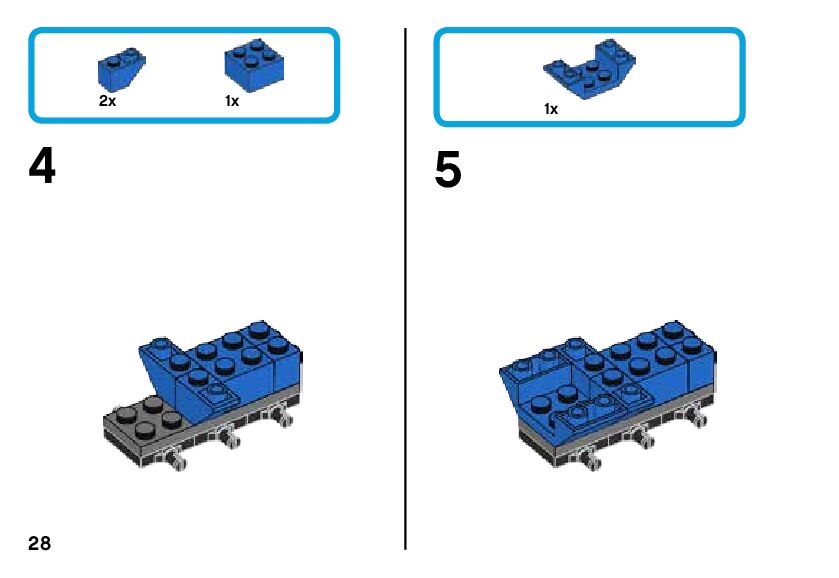 2x

1x

4

28

1x

5