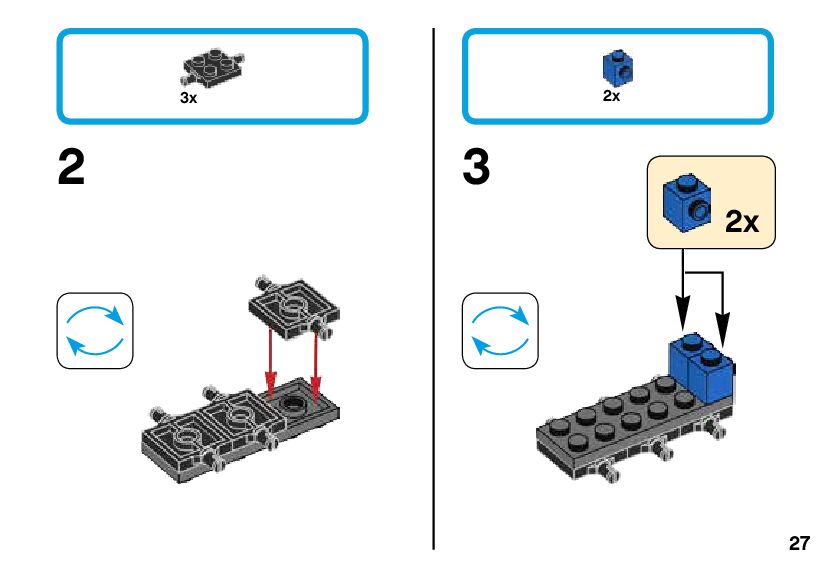 3x

2

2x

3

2x

27