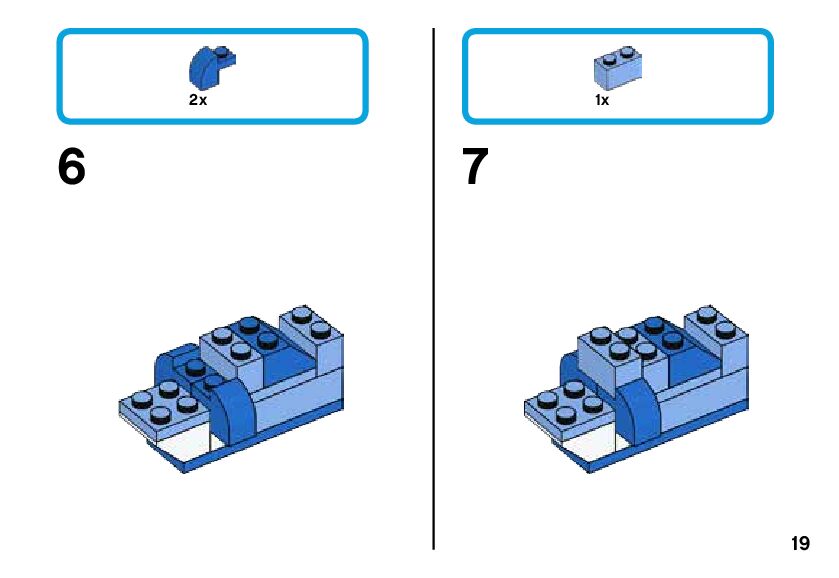 2x

6

1x

7

19