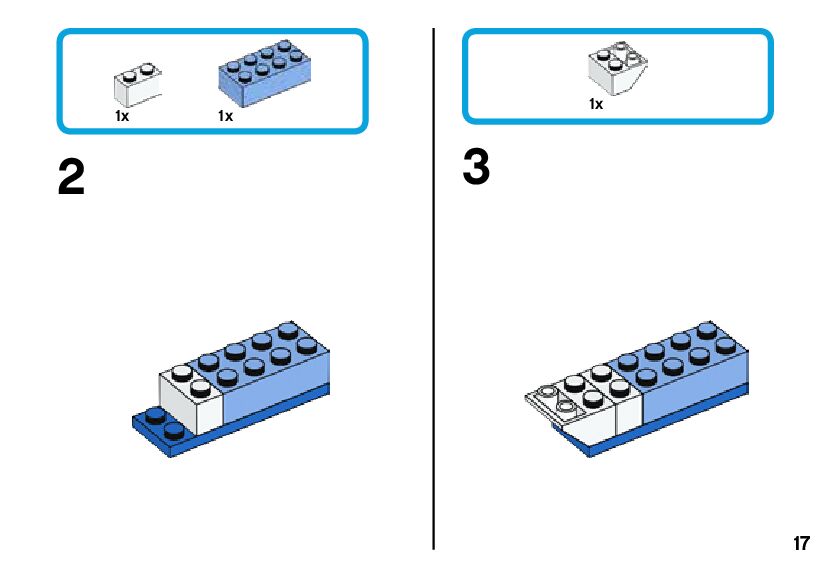 1x 1x

2

1x

3

17