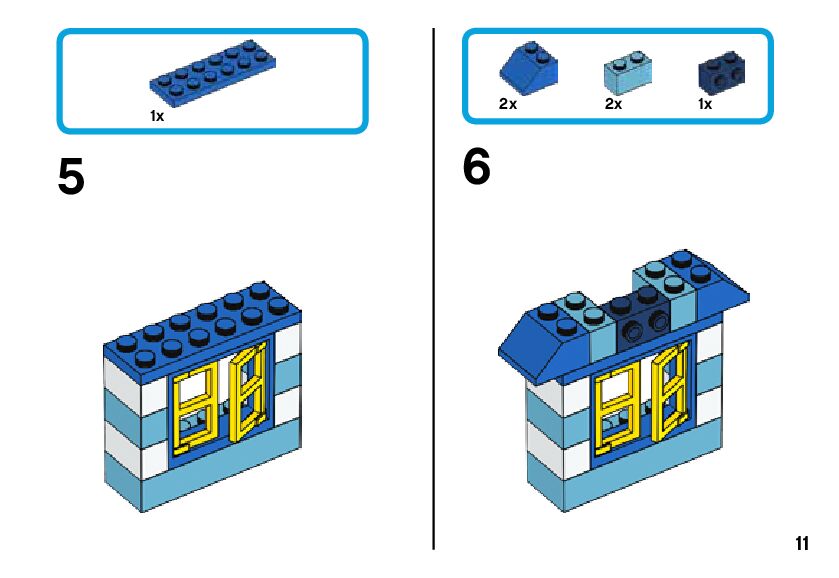 1x

5

2x 2x 1x

6

11