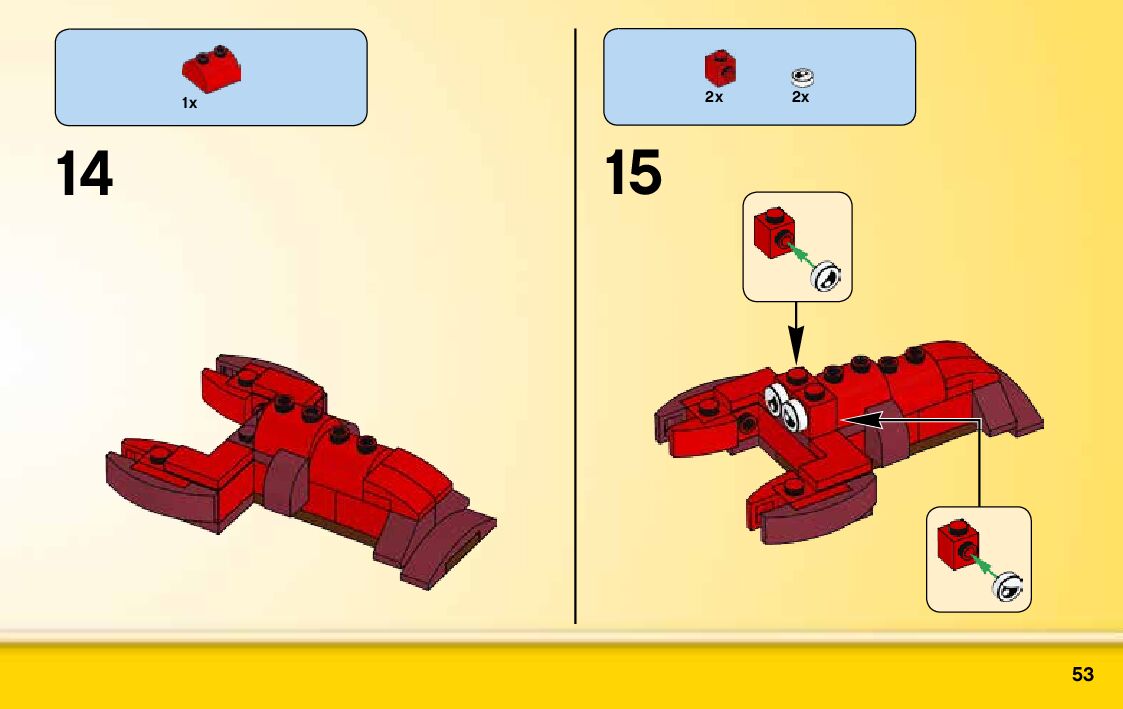 1x

14

2x 2x

15

53